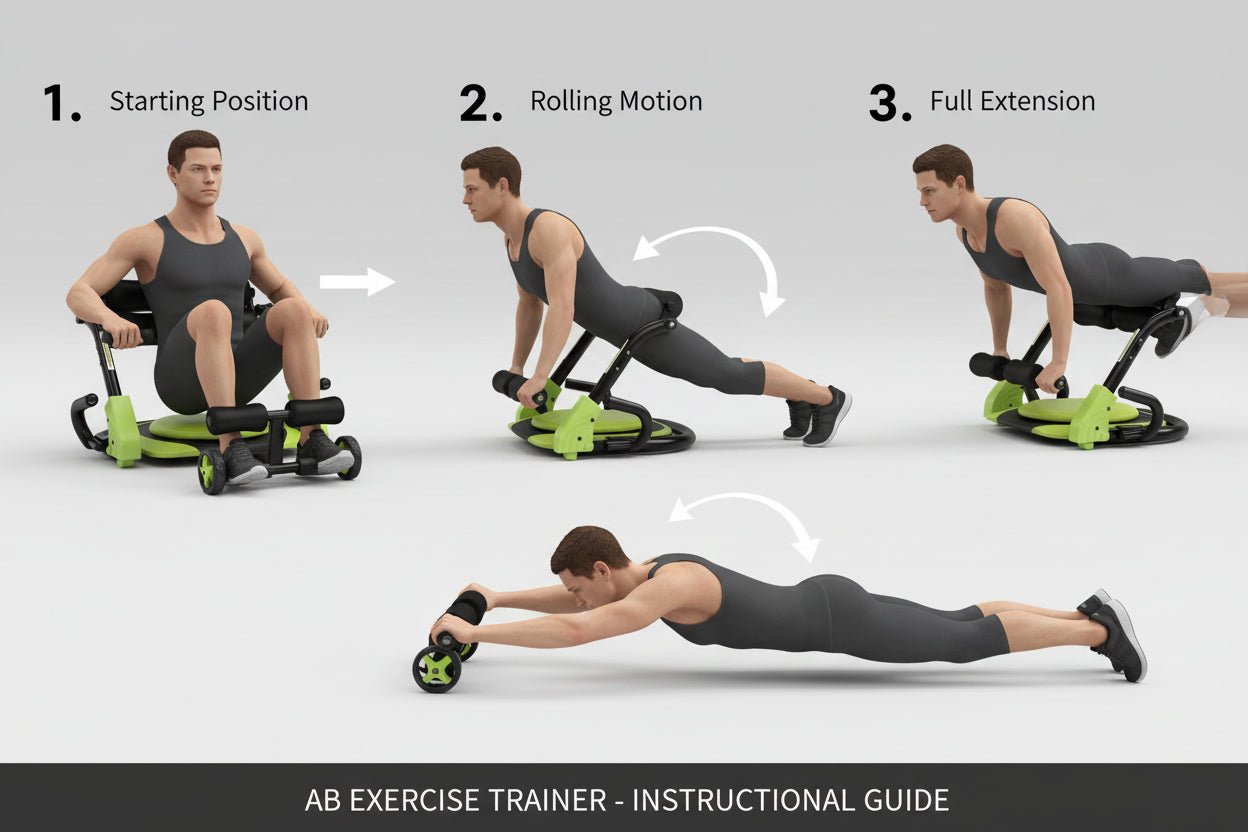 1. Starting Position

2. Rolling Motion

3. Full Extension

AB EXERCISE TRAINER - INSTRUCTIONAL GUIDE