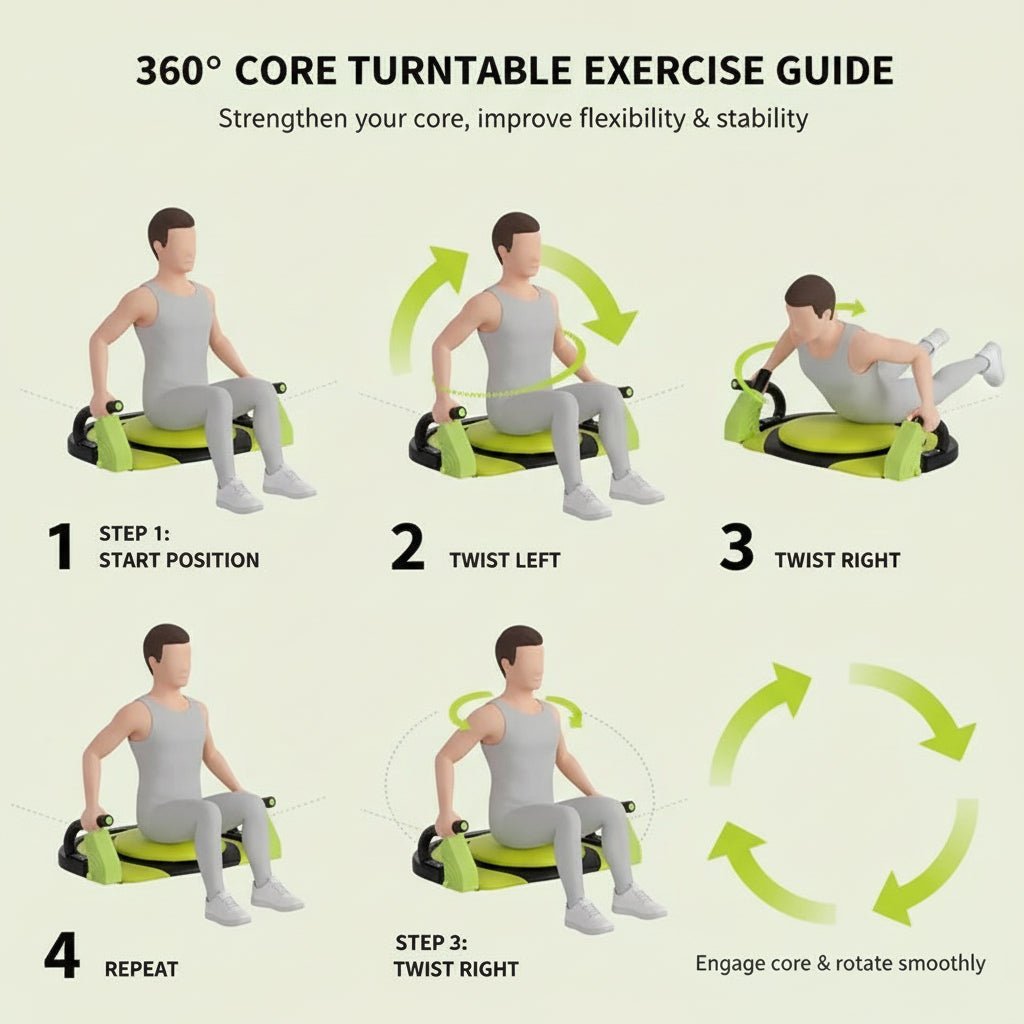 360° CORE TURNTABLE EXERCISE GUIDE

Strengthen your core, improve flexibility & stability

1 STEP 1: START POSITION

2 TWIST LEFT

3 TWIST RIGHT

4 REPEAT

STEP 3: TWIST RIGHT

Engage core & rotate smoothly