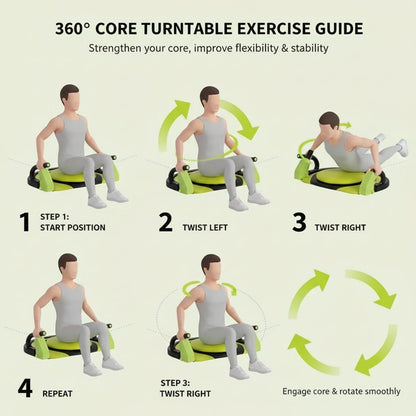 360° CORE TURNTABLE EXERCISE GUIDE

Strengthen your core, improve flexibility & stability

1 STEP 1:
START POSITION

2 TWIST LEFT

3 TWIST RIGHT

4 REPEAT

STEP 3:
TWIST RIGHT

Engage core & rotate smoothly